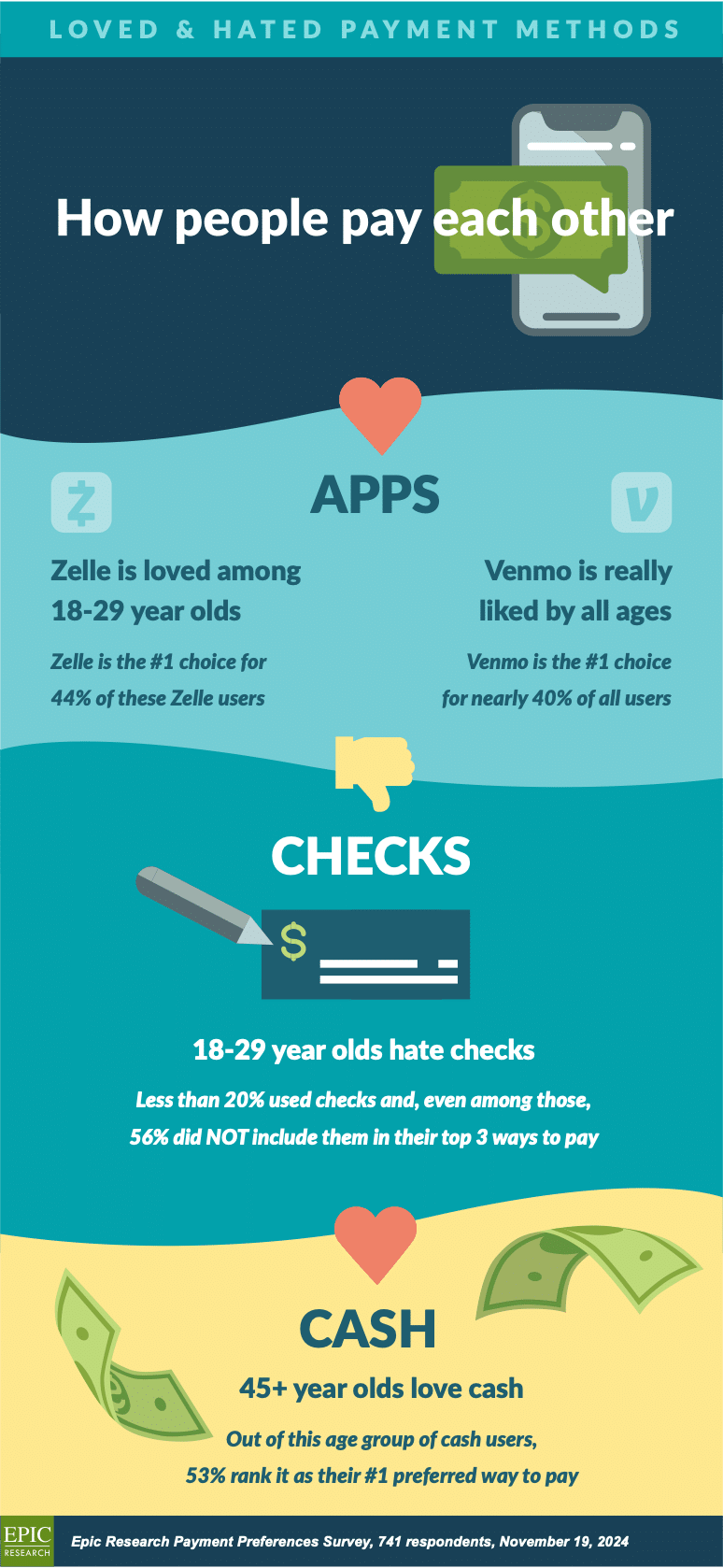 LOVED & HATED PAYMENT METHODS

How people pay each other

APPS

Zelle is loved among 18-29 year olds

Zelle is the #1 choice for 44% of these Zelle users

Venmo is really liked by all ages

Venmo is the #1 choice for nearly 40% of all users

CHECKS

$

18-29 year olds hate checks

Less than 20% used checks and, even among those, 56% did NOT include them in their top 3 ways to pay

CASH

45+ year olds love cash

Out of this age group of cash users, 53% rank it as their #1 preferred way to pay

EPIC RESEARCH

Epic Research Payment Preferences Survey, 741 respondents, November 19, 2024