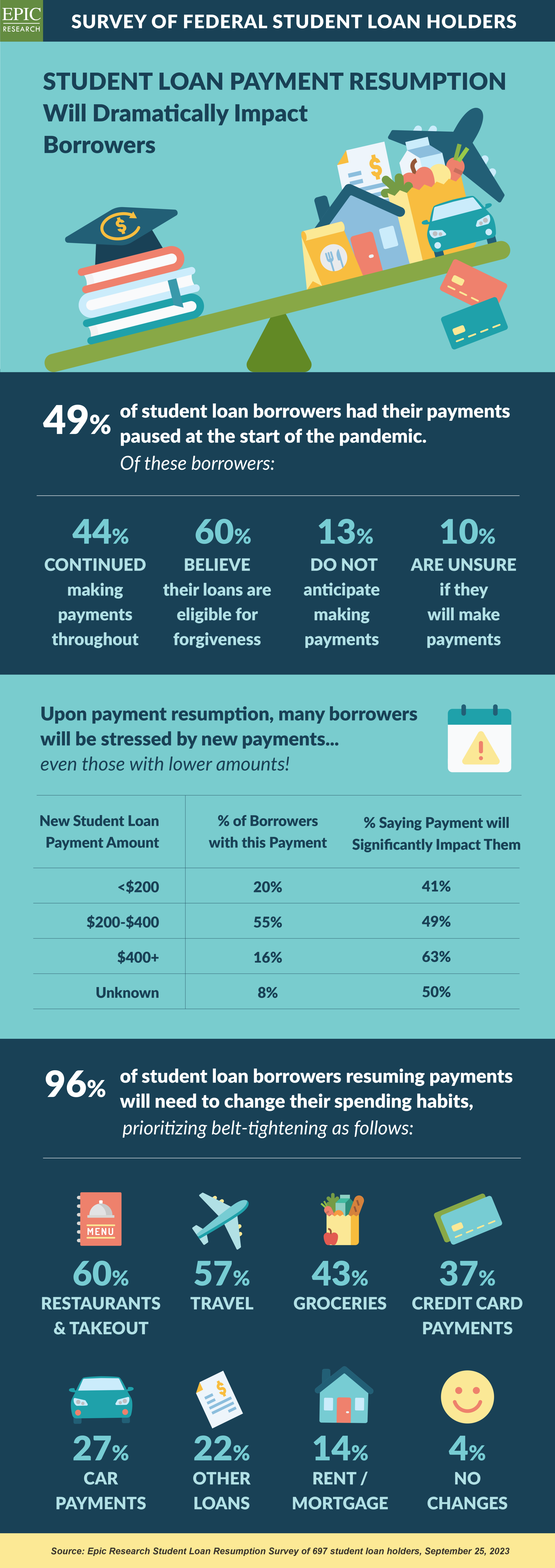 EPIC RESEARCH

SURVEY OF FEDERAL STUDENT LOAN HOLDERS

STUDENT LOAN PAYMENT RESUMPTION Will Dramatically Impact Borrowers

$

$

49% of student loan borrowers had their payments paused at the start of the pandemic.
Of these borrowers:

44% CONTINUED making payments throughout

60% BELIEVE their loans are eligible for forgiveness

13% DO NOT anticipate making payments

10% ARE UNSURE if they will make payments

Upon payment resumption, many borrowers will be stressed by new payments...
even those with lower amounts!

| New Student Loan Payment Amount | % of Borrowers with this Payment | % Saying Payment will Significantly Impact Them |
|---|---|---|
| <$200 | 20% | 41% |
| $200-$400 | 55% | 49% |
| $400+ | 16% | 63% |
| Unknown | 8% | 50% |

96% of student loan borrowers resuming payments will need to change their spending habits,
prioritizing belt-tightening as follows:

MENU

60% RESTAURANTS & TAKEOUT

57% TRAVEL

43% GROCERIES

37% CREDIT CARD PAYMENTS

27% CAR PAYMENTS

$

22% OTHER LOANS

14% RENT / MORTGAGE

4% NO CHANGES

Source: Epic Research Student Loan Resumption Survey of 697 student loan holders, September 25, 2023