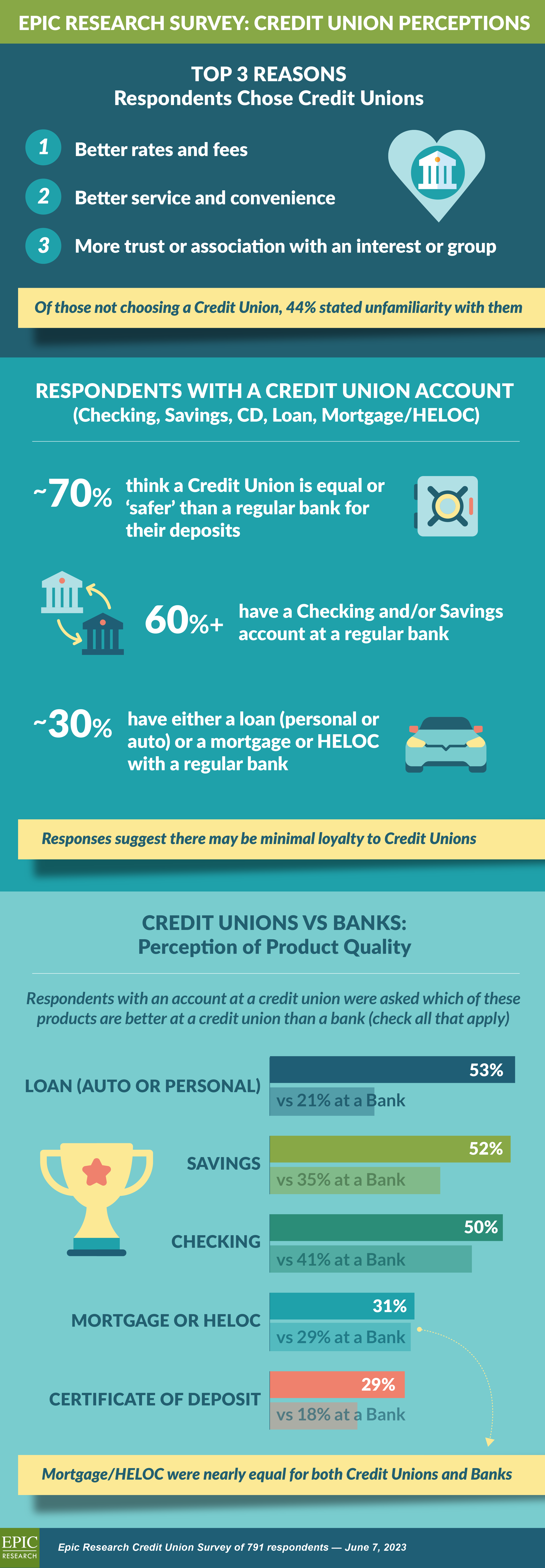 EPIC RESEARCH SURVEY: CREDIT UNION PERCEPTIONS

TOP 3 REASONS
Respondents Chose Credit Unions

1 Better rates and fees

2 Better service and convenience

3 More trust or association with an interest or group

Of those not choosing a Credit Union, 44% stated unfamiliarity with them

RESPONDENTS WITH A CREDIT UNION ACCOUNT
(Checking, Savings, CD, Loan, Mortgage/HELOC)

~70% think a Credit Union is equal or 'safer' than a regular bank for their deposits

60%+ have a Checking and/or Savings account at a regular bank

~30% have either a loan (personal or auto) or a mortgage or HELOC with a regular bank

Responses suggest there may be minimal loyalty to Credit Unions

CREDIT UNIONS VS BANKS:
Perception of Product Quality

Respondents with an account at a credit union were asked which of these products are better at a credit union than a bank (check all that apply)

LOAN (AUTO OR PERSONAL) 53% vs 21% at a Bank

SAVINGS 52% vs 35% at a Bank

CHECKING 50% vs 41% at a Bank

MORTGAGE OR HELOC 31% vs 29% at a Bank

CERTIFICATE OF DEPOSIT 29% vs 18% at a Bank

Mortgage/HELOC were nearly equal for both Credit Unions and Banks

EPIC RESEARCH

Epic Research Credit Union Survey of 791 respondents — June 7, 2023